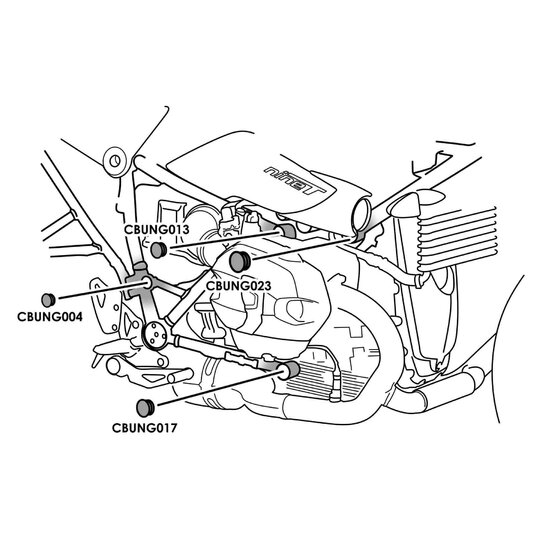 nineT

CBUNG013

CBUNG023

CBUNG004

CBUNG017