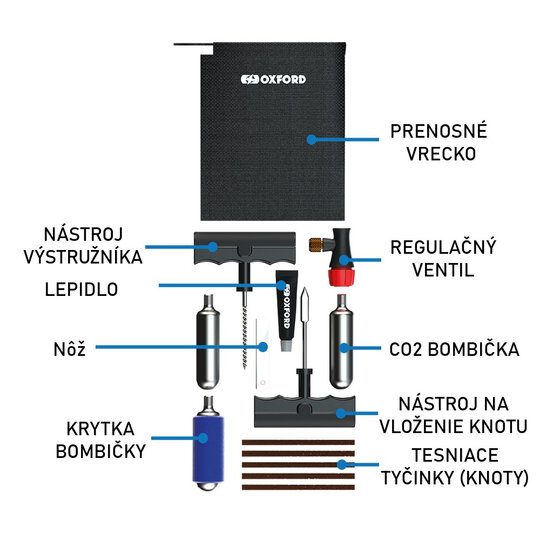 OXFORD

PRENOSNÉ VRECKO

NÁSTROJ VÝSTRUŽNÍKA

REGULAČNÝ VENTIL

LEPIDLO

OXFORD

Nôž

CO2 BOMBIČKA

NÁSTROJ NA VLOŽENIE KNOTU

KRYTKA BOMBIČKY

TESNIACE TYČINKY (KNOTY)